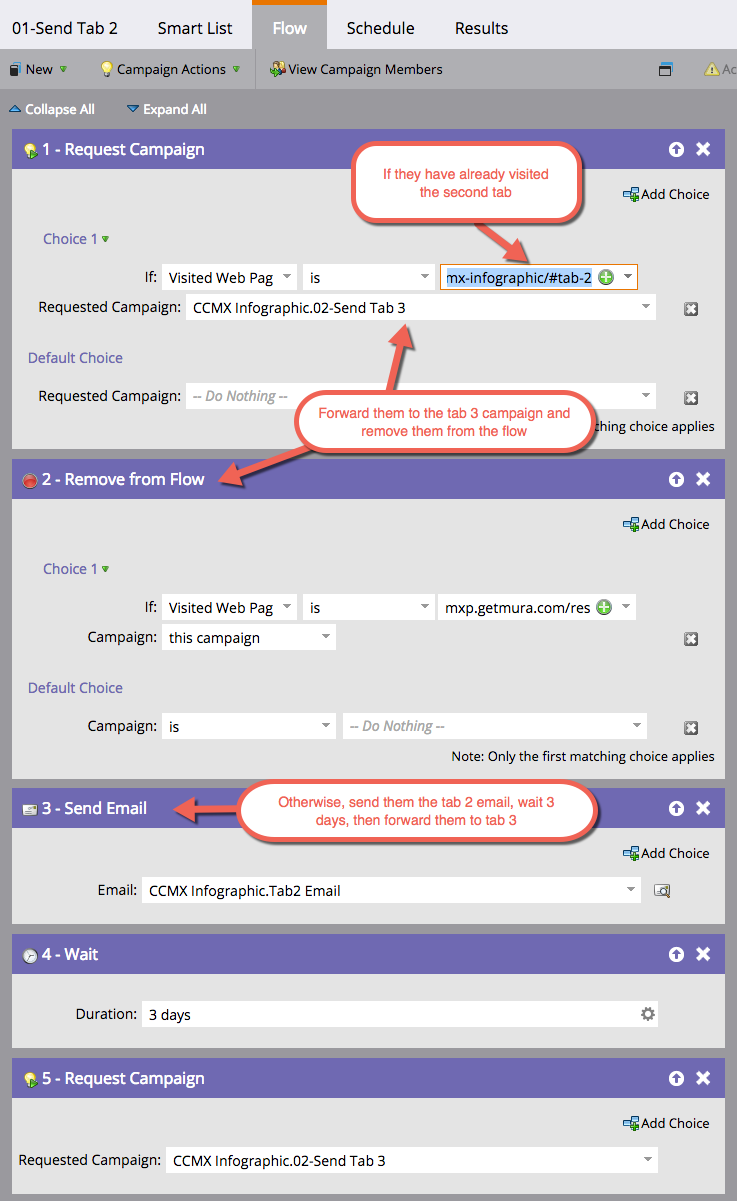 01-Send Tab 2 Smart List Flow Schedule Results

New Campaign Actions View Campaign Members Ac

Collapse All Expand All

1 - Request Campaign

If they have already visited the second tab

Add Choice

Choice 1

If: Visited Web Pag is mx-infographic/#tab-2

Requested Campaign: CCMX Infographic.02-Send Tab 3

Default Choice

Requested Campaign: -- Do Nothing --

Forward them to the tab 3 campaign and remove them from the flow

tching choice applies

2 - Remove from Flow

Add Choice

Choice 1

If: Visited Web Pag is mxp.getmura.com/res

Campaign: this campaign

Default Choice

Campaign: is -- Do Nothing --

Note: Only the first matching choice applies

3 - Send Email

Otherwise, send them the tab 2 email, wait 3 days, then forward them to tab 3

Add Choice

Email: CCMX Infographic.Tab2 Email

4 - Wait

Duration: 3 days

5 - Request Campaign

Add Choice

Requested Campaign: CCMX Infographic.02-Send Tab 3