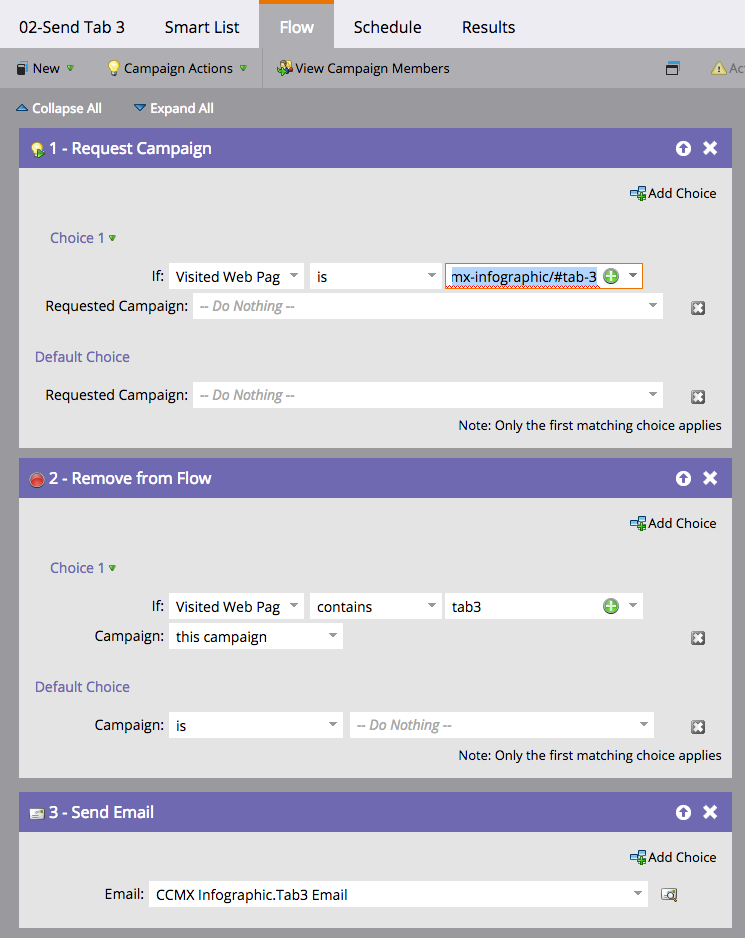 02-Send Tab 3 Smart List Flow Schedule Results

New Campaign Actions View Campaign Members Ac

Collapse All Expand All

1 - Request Campaign

Add Choice

Choice 1

If: Visited Web Pag is mx-infographic/#tab-3

Requested Campaign: -- Do Nothing --

Default Choice

Requested Campaign: -- Do Nothing --

Note: Only the first matching choice applies

2 - Remove from Flow

Add Choice

Choice 1

If: Visited Web Pag contains tab3

Campaign: this campaign

Default Choice

Campaign: is -- Do Nothing --

Note: Only the first matching choice applies

3 - Send Email

Add Choice

Email: CCMX Infographic.Tab3 Email